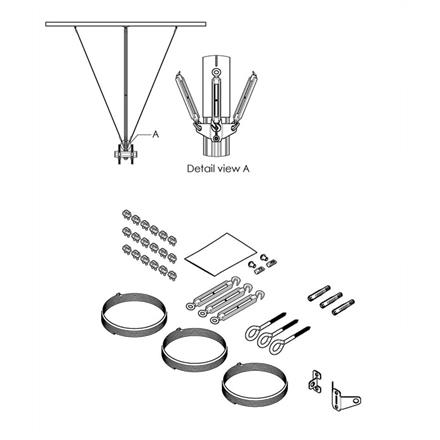 A

Detail view A