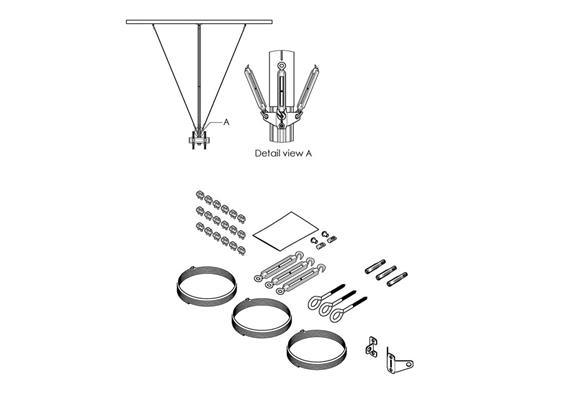 A

Detail view A